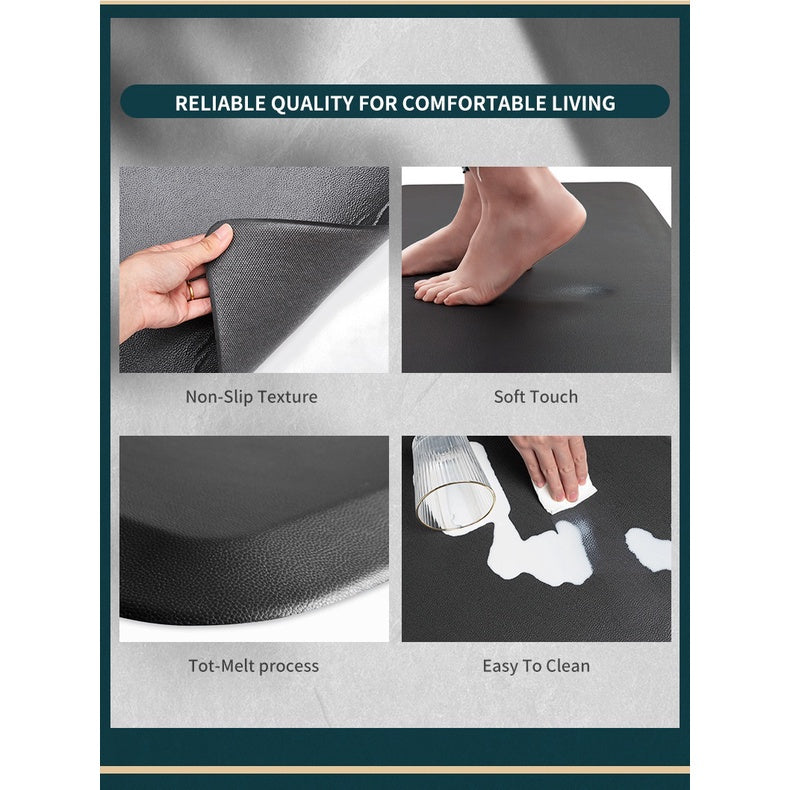 RELIABLE QUALITY FOR COMFORTABLE LIVING

Non-Slip Texture

Soft Touch

Tot-Melt process

Easy To Clean