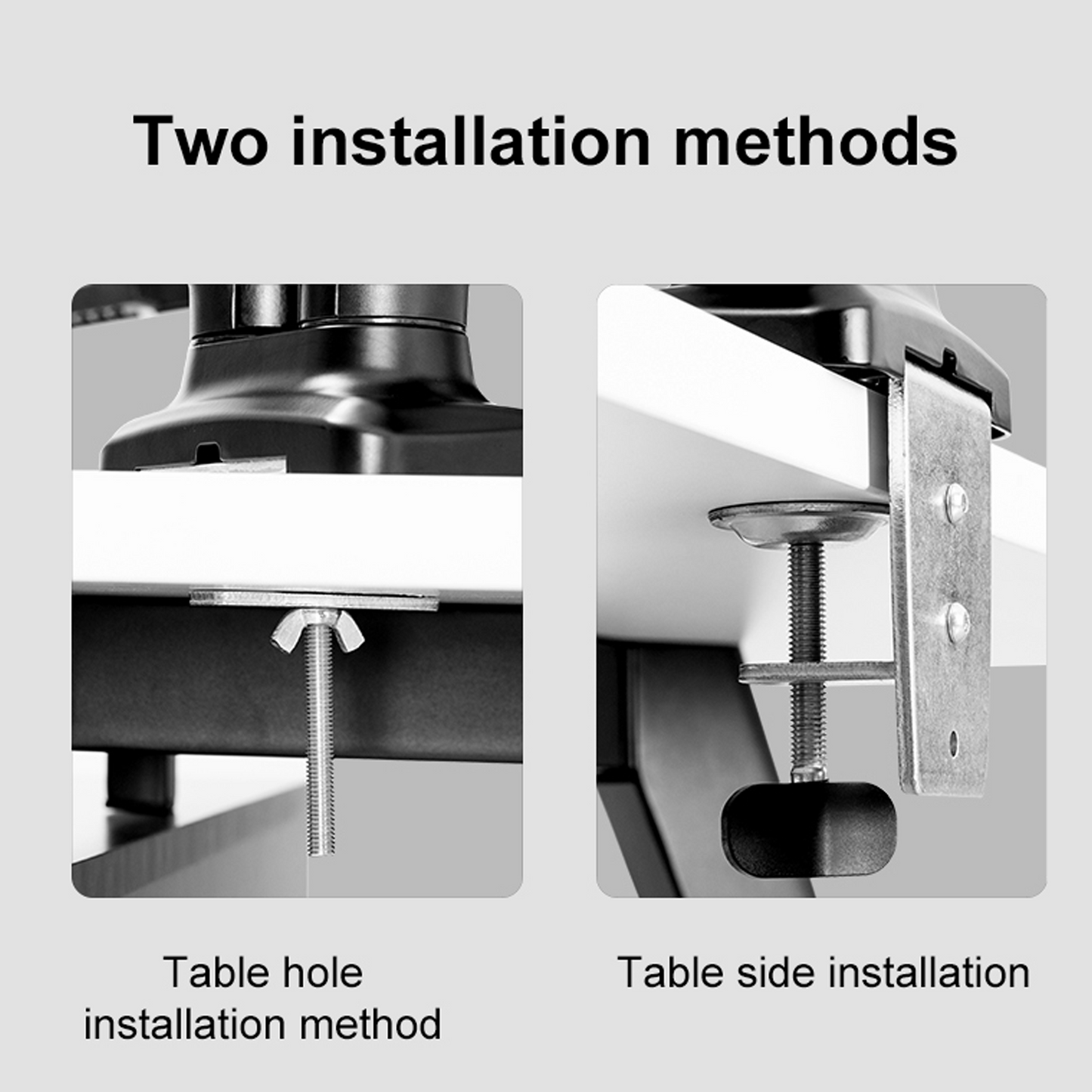 Two installation methods

Table hole installation method

Table side installation